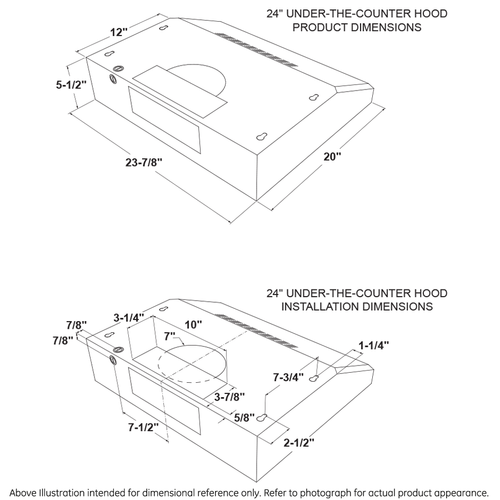 24" UNDER-THE-COUNTER HOOD
PRODUCT DIMENSIONS

12"

5-1/2"

23-7/8"

20"

24" UNDER-THE-COUNTER HOOD
INSTALLATION DIMENSIONS

7/8"

7/8"

3-1/4"

10"

7"

1-1/4"

7-3/4"

3-7/8"

5/8"

7-1/2"

2-1/2"

Above Illustration intended for dimensional reference only. Refer to photograph for actual product appearance.